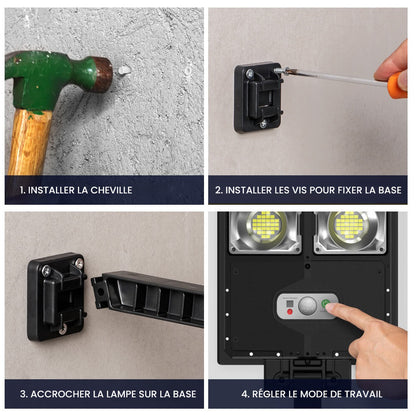 1. INSTALLER LA CHEVILLE

2. INSTALLER LES VIS POUR FIXER LA BASE

3. ACCROCHER LA LAMPE SUR LA BASE

4. RÉGLER LE MODE DE TRAVAIL